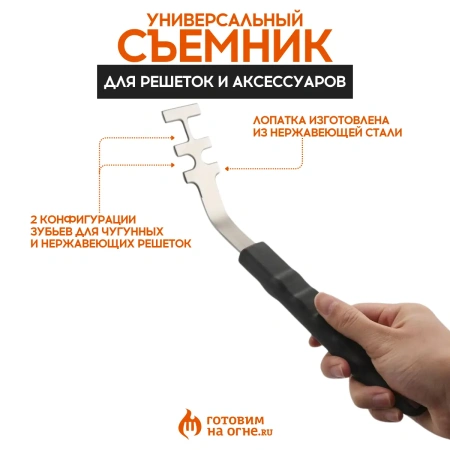 УНИВЕРСАЛЬНЫЙ
СЪЕМНИК
ДЛЯ РЕШЕТОК И АКСЕССУАРОВ

ЛОПАТКА ИЗГОТОВЛЕНА ИЗ НЕРЖАВЕЮЩЕЙ СТАЛИ

2 КОНФИГУРАЦИИ ЗУБЬЕВ ДЛЯ ЧУГУННЫХ И НЕРЖАВЕЮЩИХ РЕШЕТОК

ГОТОВИМ НА ОГНЕ.RU