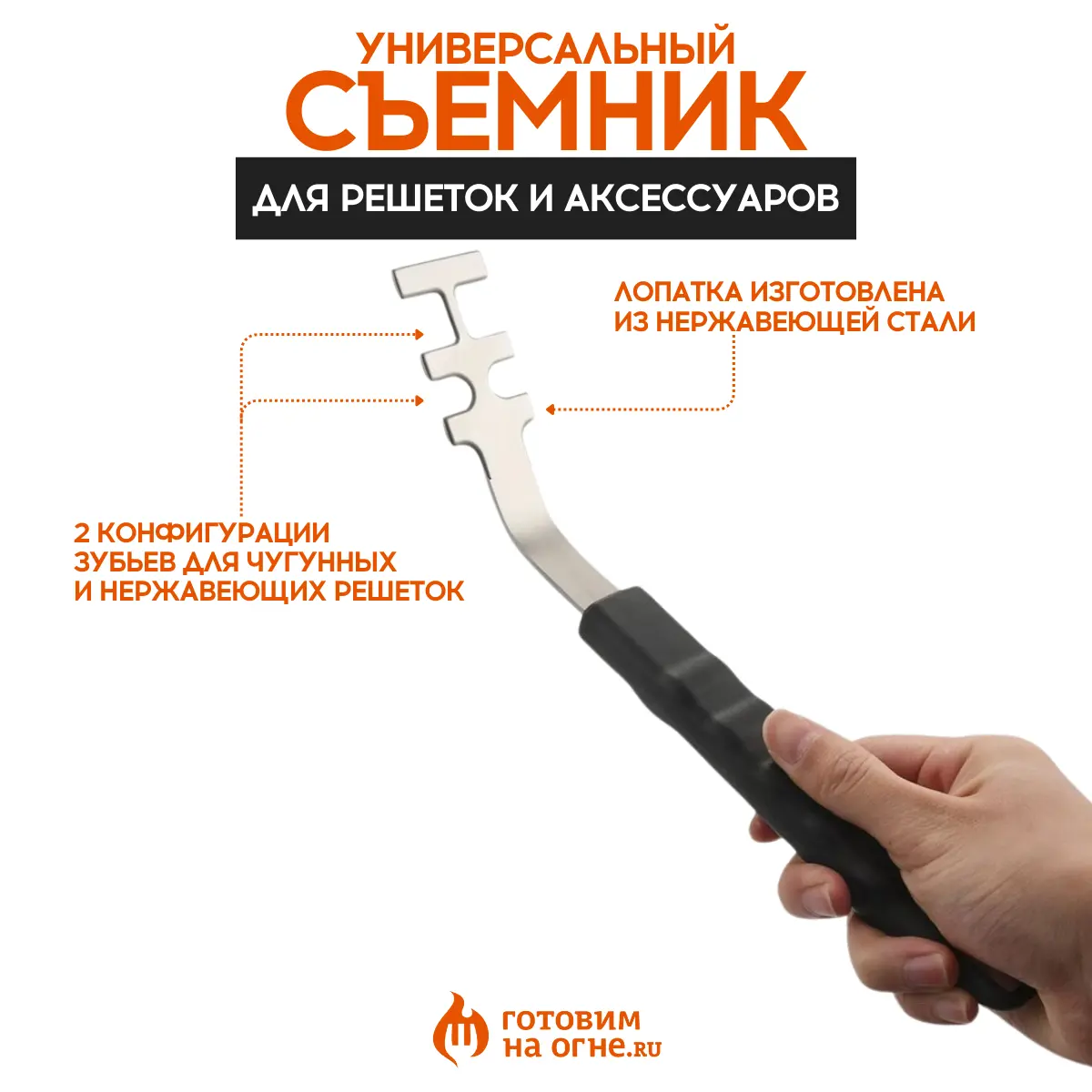 УНИВЕРСАЛЬНЫЙ
СЪЕМНИК

ДЛЯ РЕШЕТОК И АКСЕССУАРОВ

ЛОПАТКА ИЗГОТОВЛЕНА ИЗ НЕРЖАВЕЮЩЕЙ СТАЛИ

2 КОНФИГУРАЦИИ ЗУБЬЕВ ДЛЯ ЧУГУННЫХ И НЕРЖАВЕЮЩИХ РЕШЕТОК

ГОТОВИМ НА ОГНЕ.RU